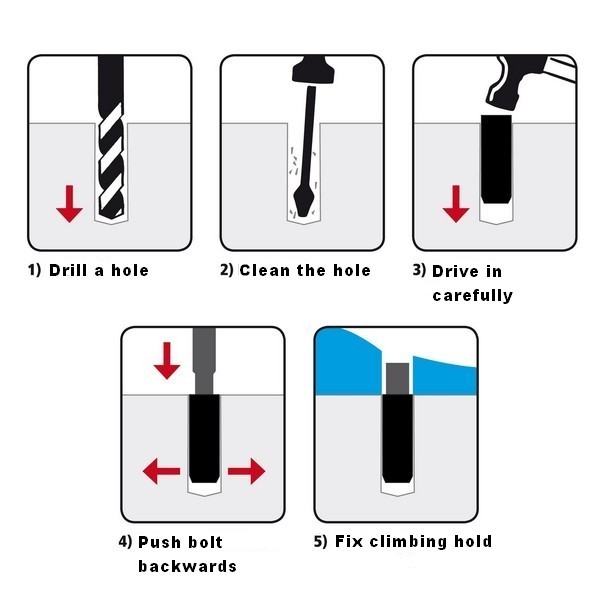 1) Drill a hole

2) Clean the hole

3) Drive in carefully

4) Push bolt backwards

5) Fix climbing hold